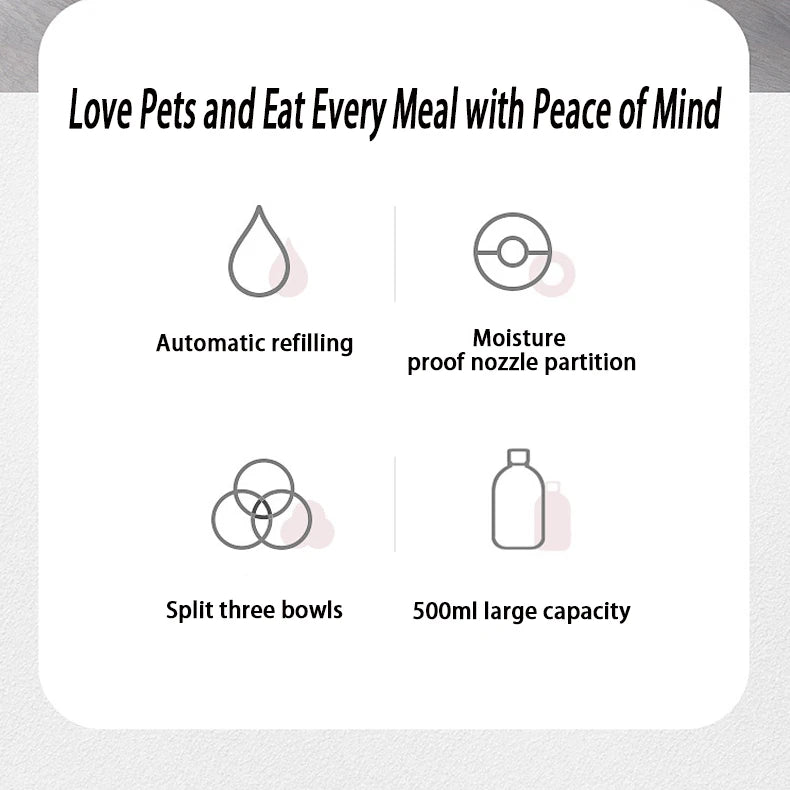 Love Pets and Eat Every Meal with Peace of Mind

Automatic refilling

Moisture
proof nozzle partition

Split three bowls

500ml large capacity